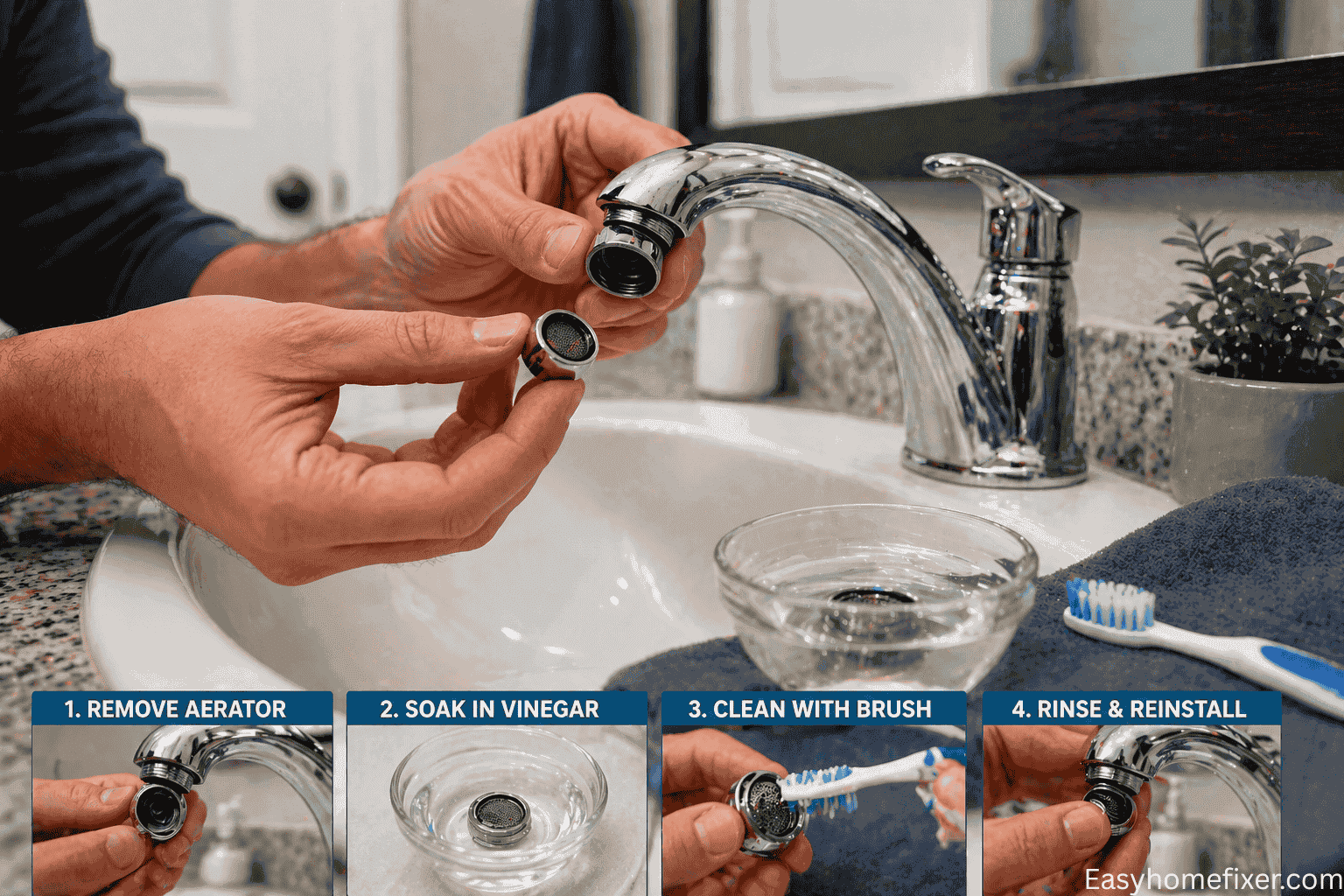 1. REMOVE AERATOR

2. SOAK IN VINEGAR

3. CLEAN WITH BRUSH

4. RINSE & REINSTALL

Easyhomefixer.com